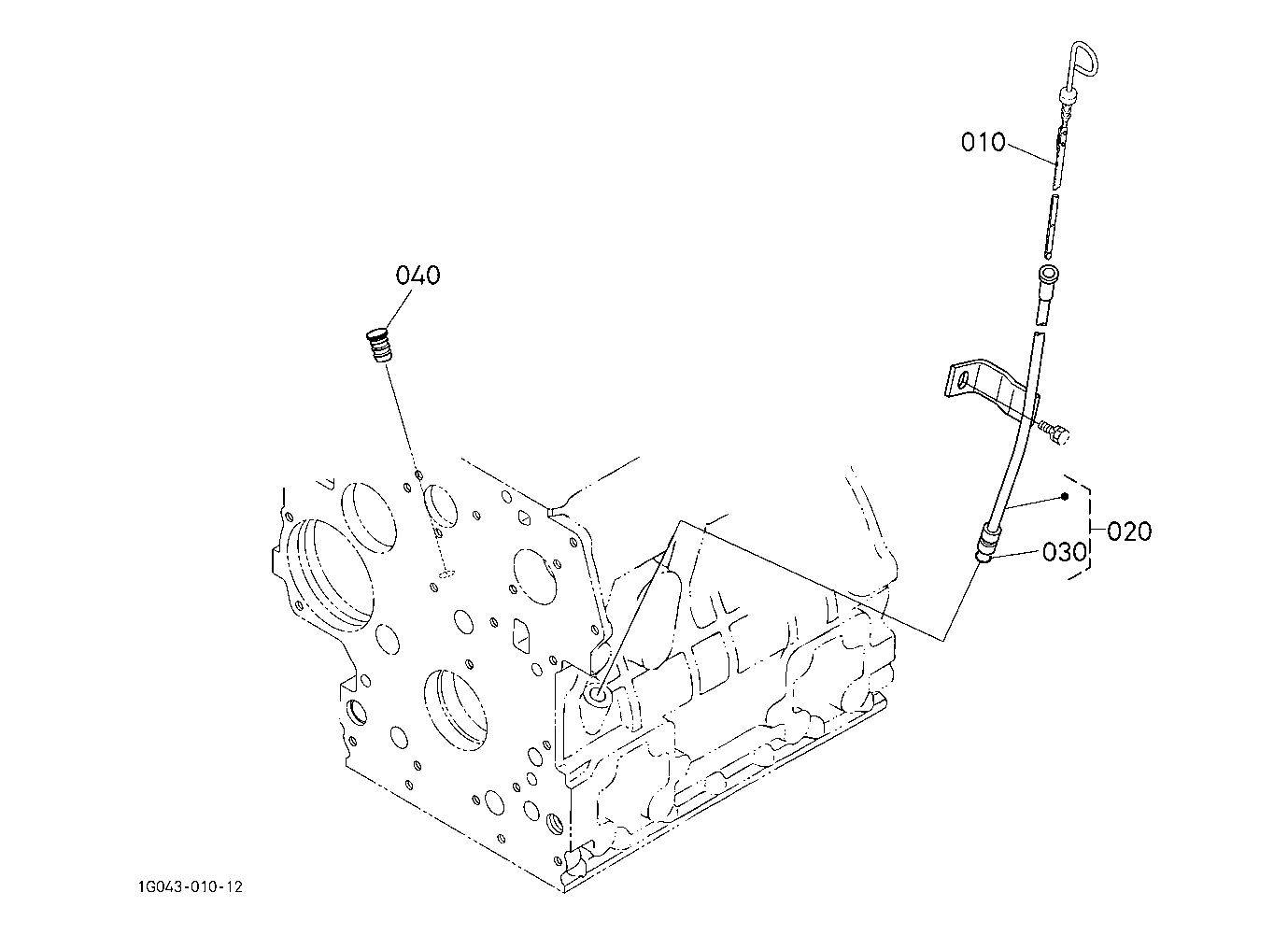 010

040

020

030

1G043-010-12